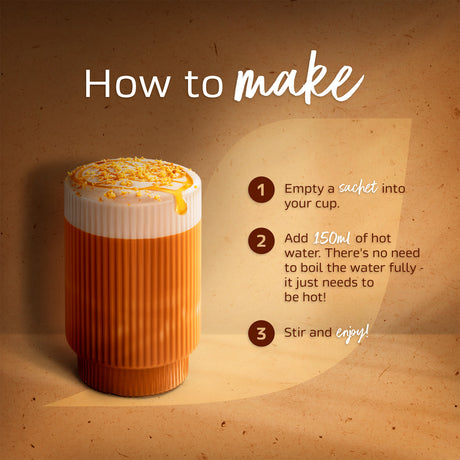 How to make

1 Empty a sachet into your cup.

2 Add 150ml of hot water. There's no need to boil the water fully - it just needs to be hot!

3 Stir and enjoy!